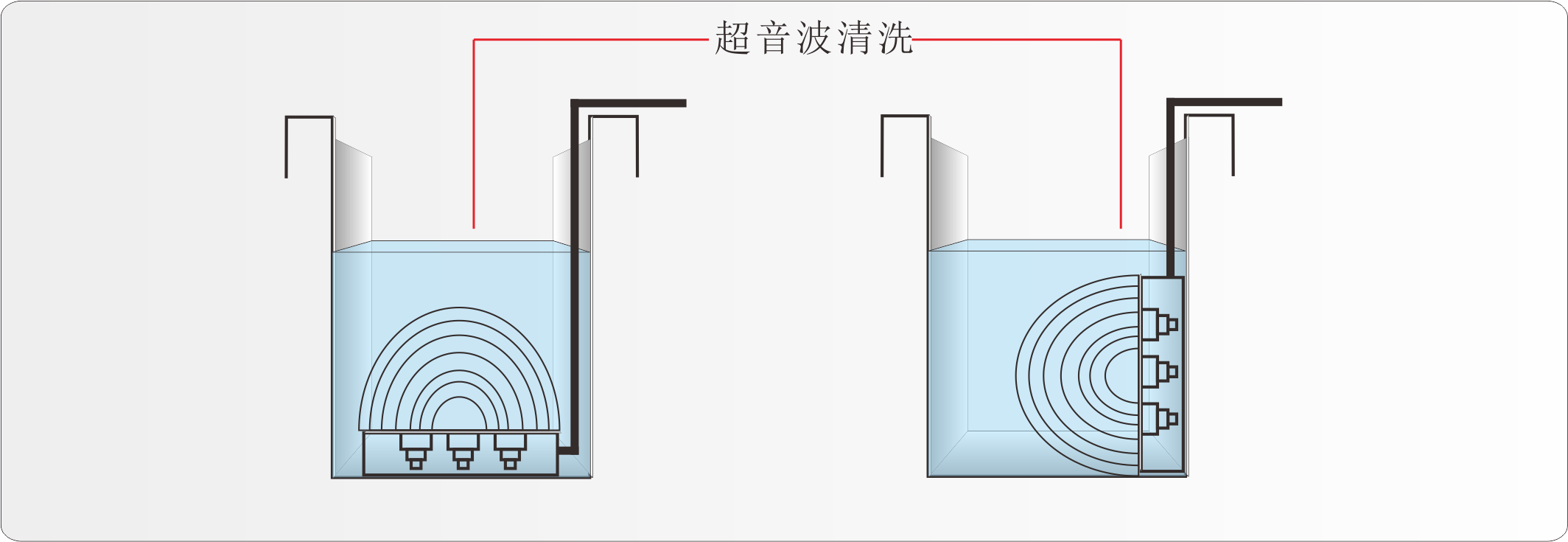 超音波清洗